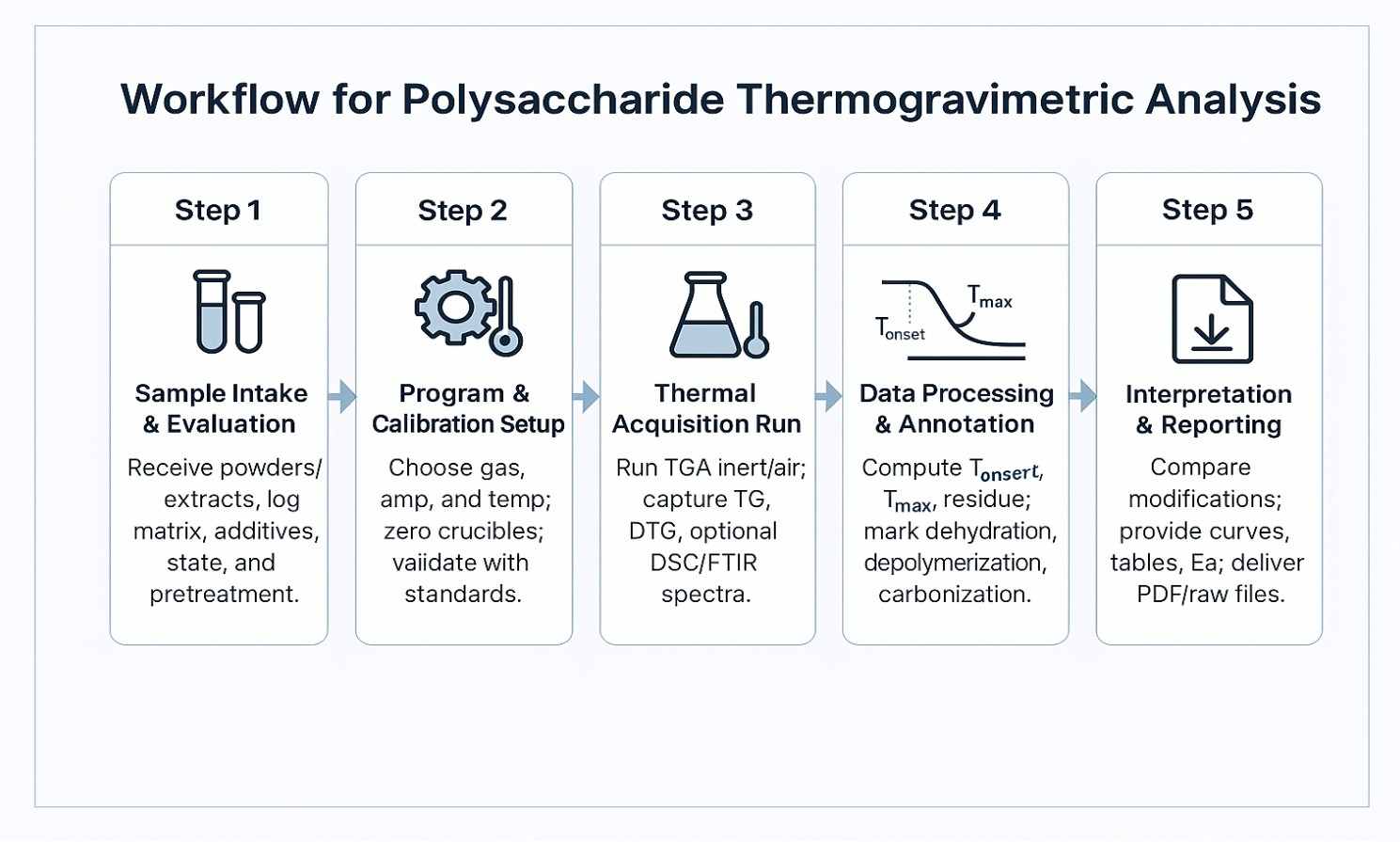 Workflow for Polysaccharide Thermogravimetric Analysis

Step 1

Sample Intake & Evaluation

Receive powders/ extracts, log matrix, additives, state, and pretreatment.

Step 2

Program & Calibration Setup

Choose gas, amp, and temp; zero crucibles; vaiidate with standards.

Step 3

Thermal Acquisition Run

Run TGA inert/air; capture TG, DTG, optional DSC/FTIR spectra.

Step 4

$T_{max}$

$T_{onset}$

Data Processing & Annotation

Compute $T_{onsert}$, $T_{max}$, residue; mark dehydration, depolymerization, carbonization.

Step 5

Interpretation & Reporting

Compare modifications; provide curves, tables, Ea; deliver PDF/raw files.